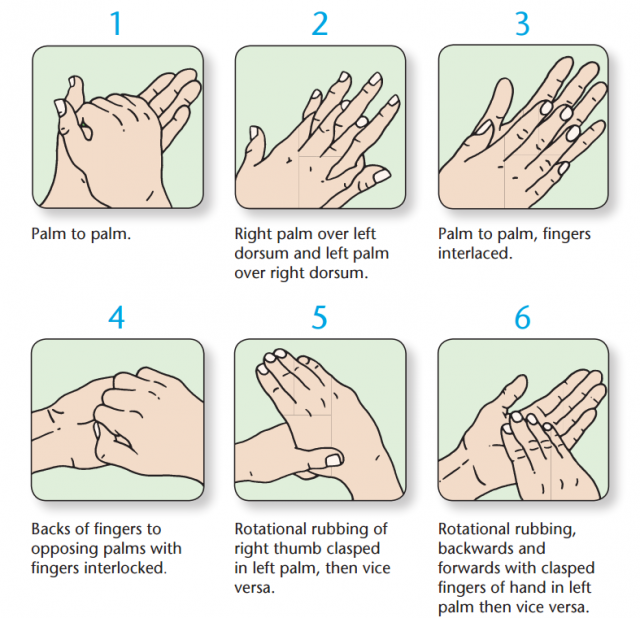 1

Palm to palm.

2

Right palm over left dorsum and left palm over right dorsum.

3

Palm to palm, fingers interlaced.

4

Backs of fingers to opposing palms with fingers interlocked.

5

Rotational rubbing of right thumb clasped in left palm, then vice versa.

6

Rotational rubbing, backwards and forwards with clasped fingers of hand in left palm then vice versa.