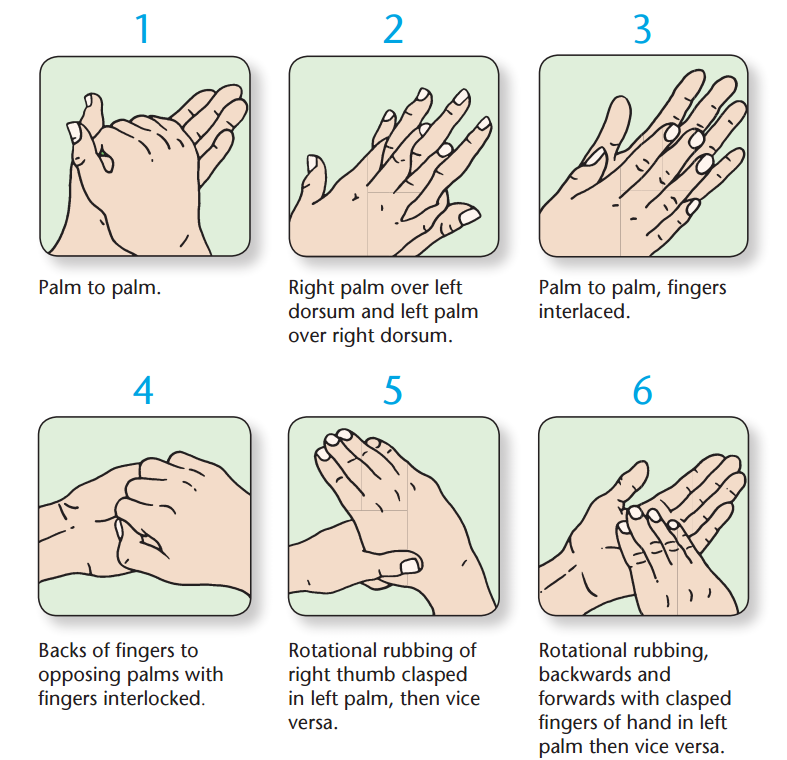 1

Palm to palm.

2

Right palm over left dorsum and left palm over right dorsum.

3

Palm to palm, fingers interlaced.

4

Backs of fingers to opposing palms with fingers interlocked.

5

Rotational rubbing of right thumb clasped in left palm, then vice versa.

6

Rotational rubbing, backwards and forwards with clasped fingers of hand in left palm then vice versa.